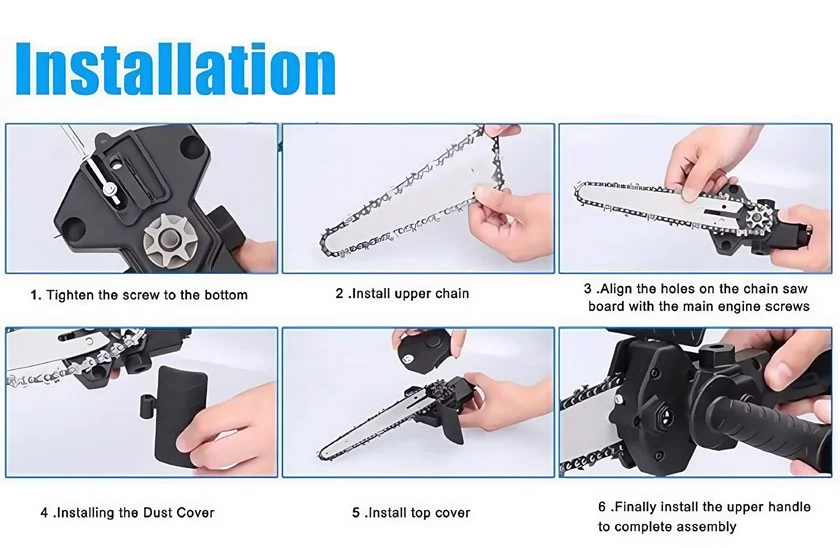 Installation

1. Tighten the screw to the bottom

2 .Install upper chain

3 .Align the holes on the chain saw board with the main engine screws

4 .Installing the Dust Cover

5 .Install top cover

6 .Finally install the upper handle to complete assembly