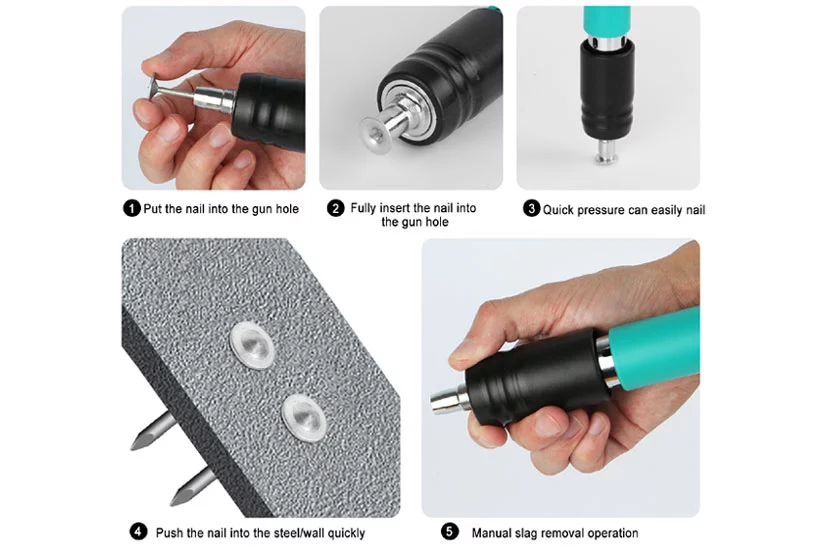 1 Put the nail into the gun hole

2 Fully insert the nail into the gun hole

3 Quick pressure can easily nail

4 Push the nail into the steel/wall quickly

5 Manual slag removal operation