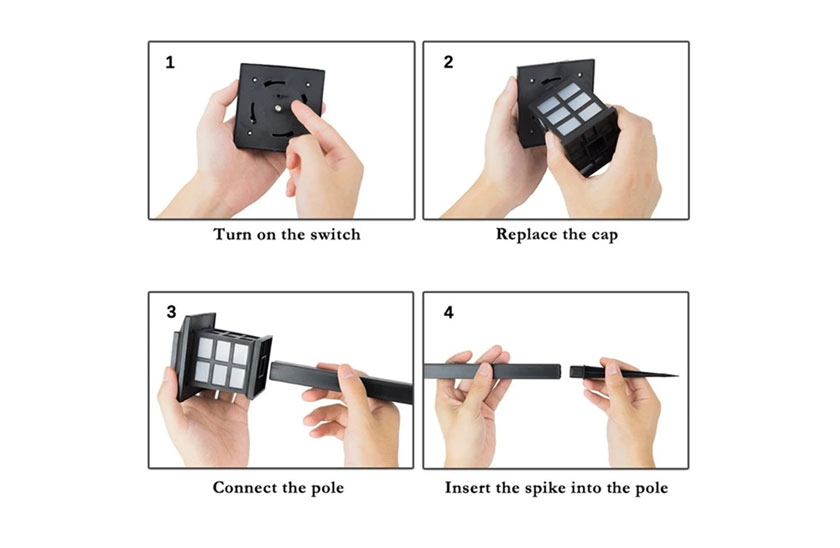 1

Turn on the switch

2

Replace the cap

3

Connect the pole

4

Insert the spike into the pole